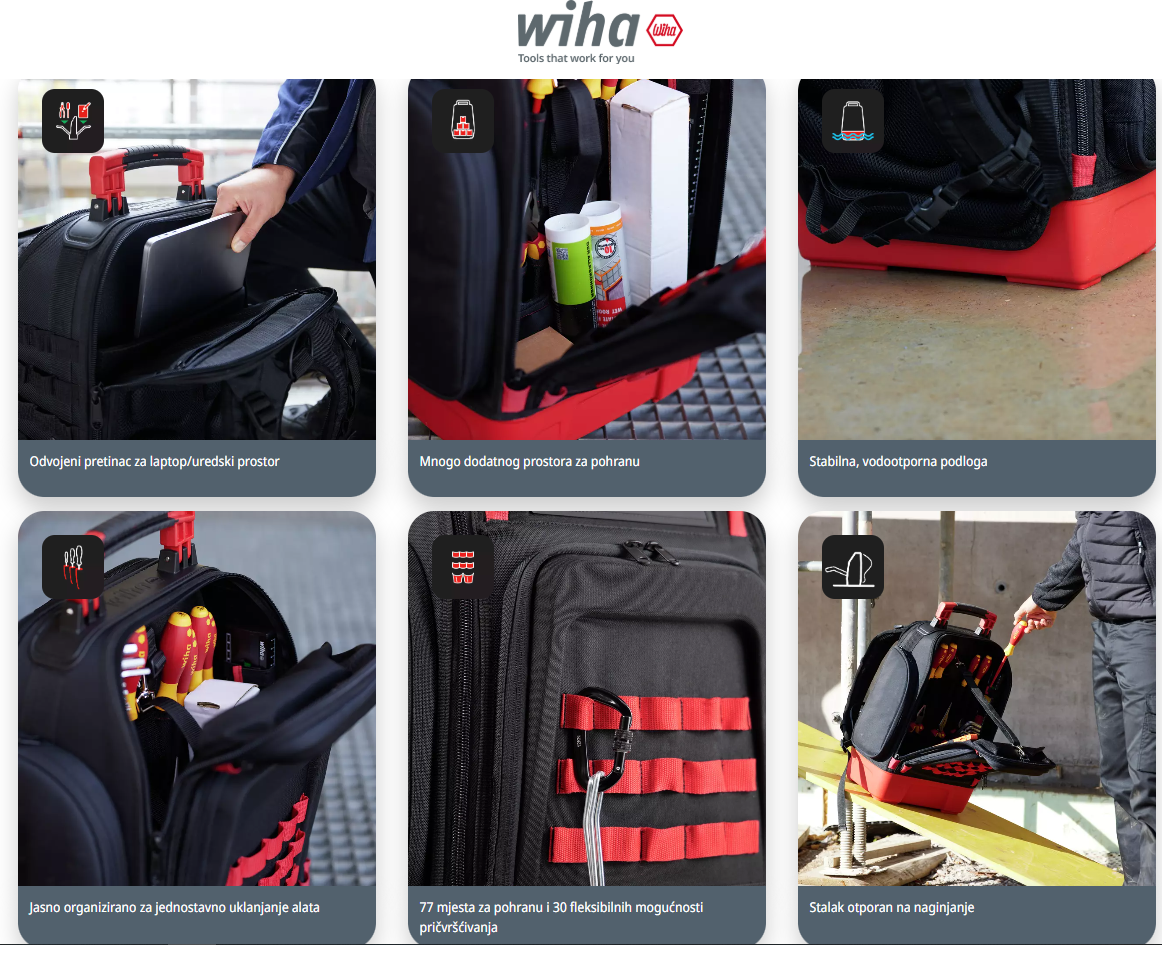 wiha
Wiha
Tools that work for you

Odvojeni pretinac za laptop/uredski prostor

Mnogo dodatnog prostora za pohranu

Stabilna, vodootporna podloga

Jasno organizirano za jednostavno uklanjanje alata

77 mjesta za pohranu i 30 fleksibilnih mogućnosti pričvršćivanja

Stalak otporan na naginjanje